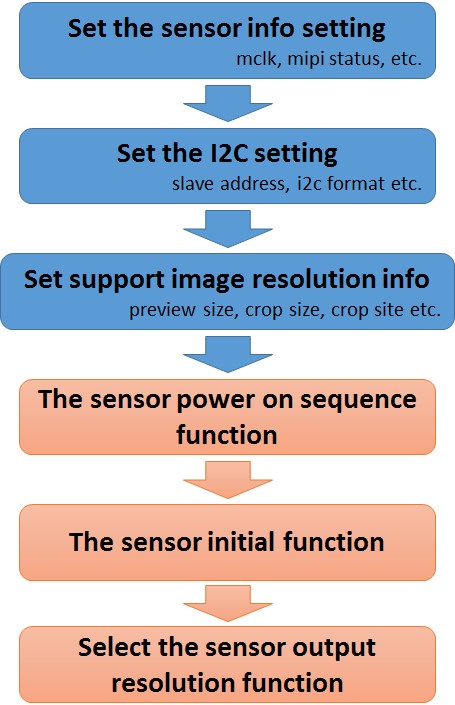 Set the sensor info setting
mclk, mipi status, etc.

Set the I2C setting
slave address, i2c format etc.

Set support image resolution info
preview size, crop size, crop site etc.

The sensor power on sequence function

The sensor initial function

Select the sensor output resolution function