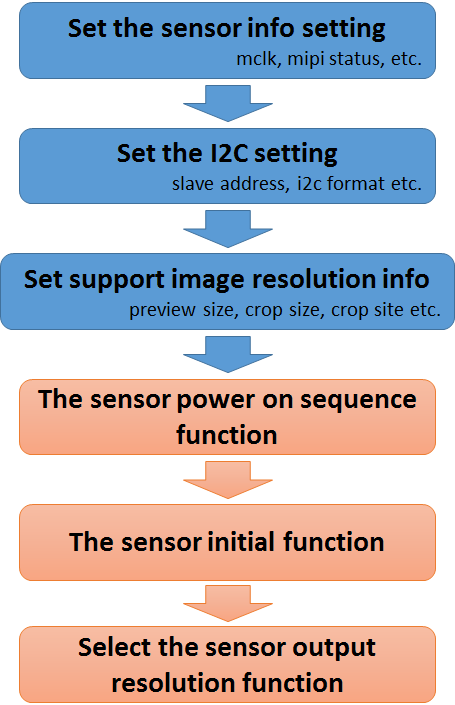 Set the sensor info setting
mclk, mipi status, etc.

Set the I2C setting
slave address, i2c format etc.

Set support image resolution info
preview size, crop size, crop site etc.

The sensor power on sequence function

The sensor initial function

Select the sensor output resolution function